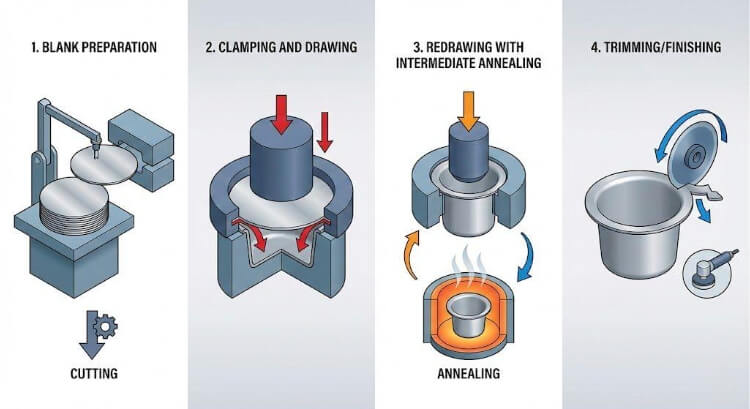 1. BLANK PREPARATION

CUTTING

2. CLAMPING AND DRAWING

3. REDRAWING WITH INTERMEDIATE ANNEALING

ANNEALING

4. TRIMMING/FINISHING