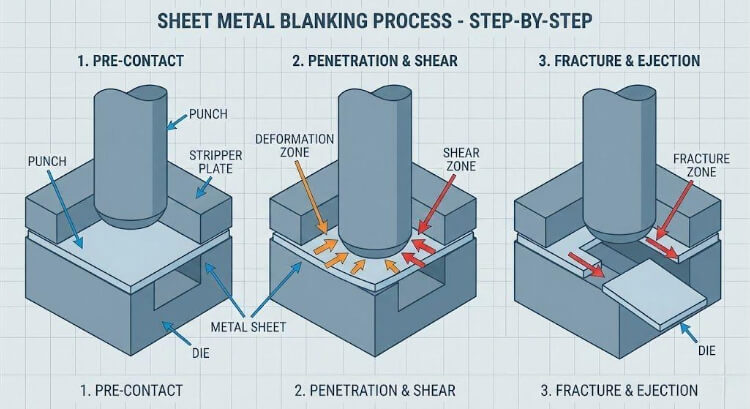 SHEET METAL BLANKING PROCESS - STEP-BY-STEP

1. PRE-CONTACT

PUNCH

PUNCH

STRIPPER PLATE

METAL SHEET

DIE

1. PRE-CONTACT

2. PENETRATION & SHEAR

DEFORMATION ZONE

SHEAR ZONE

2. PENETRATION & SHEAR

3. FRACTURE & EJECTION

FRACTURE ZONE

DIE

3. FRACTURE & EJECTION