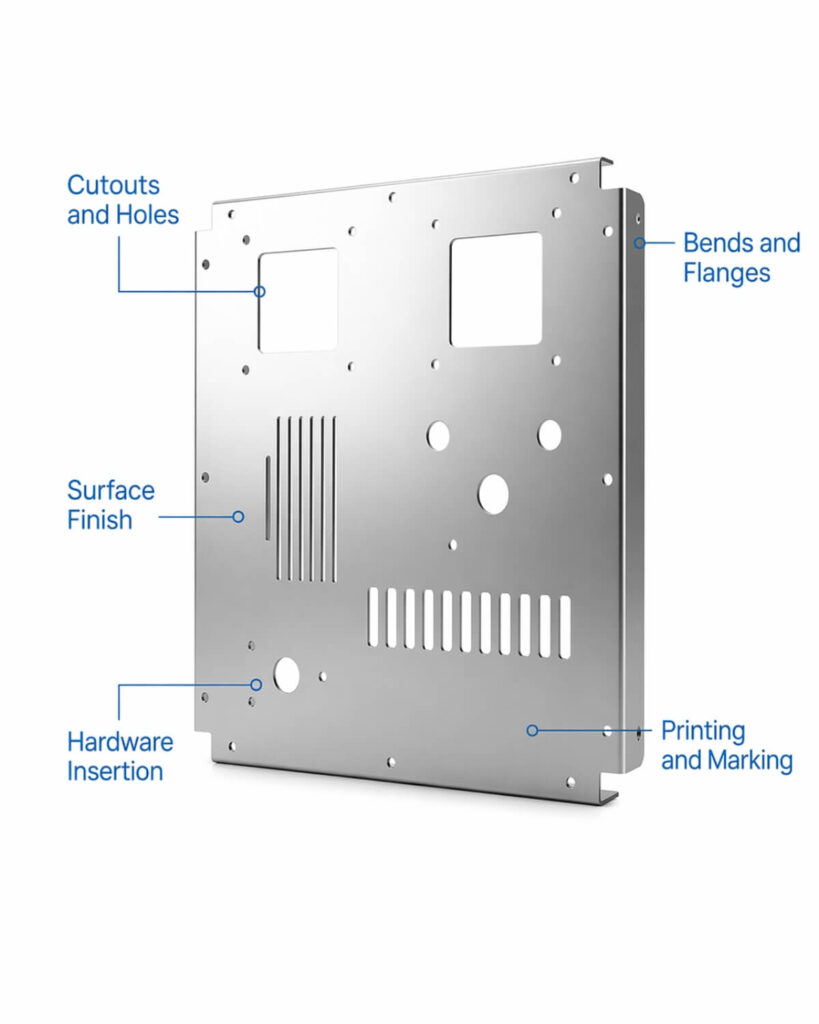 Cutouts and Holes

Bends and Flanges

Surface Finish

Hardware Insertion

Printing and Marking